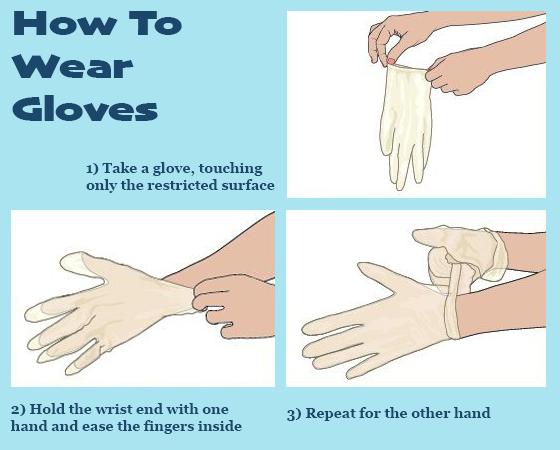 How To Wear Gloves

1) Take a glove, touching only the restricted surface

2) Hold the wrist end with one hand and ease the fingers inside

3) Repeat for the other hand